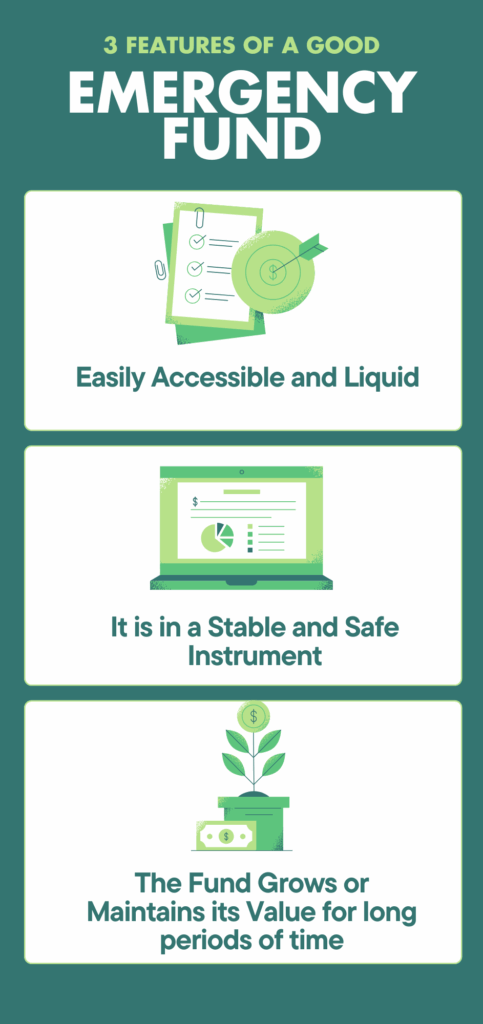 3 FEATURES OF A GOOD

EMERGENCY FUND

$

Easily Accessible and Liquid

$

It is in a Stable and Safe Instrument

$

$

The Fund Grows or Maintains its Value for long periods of time